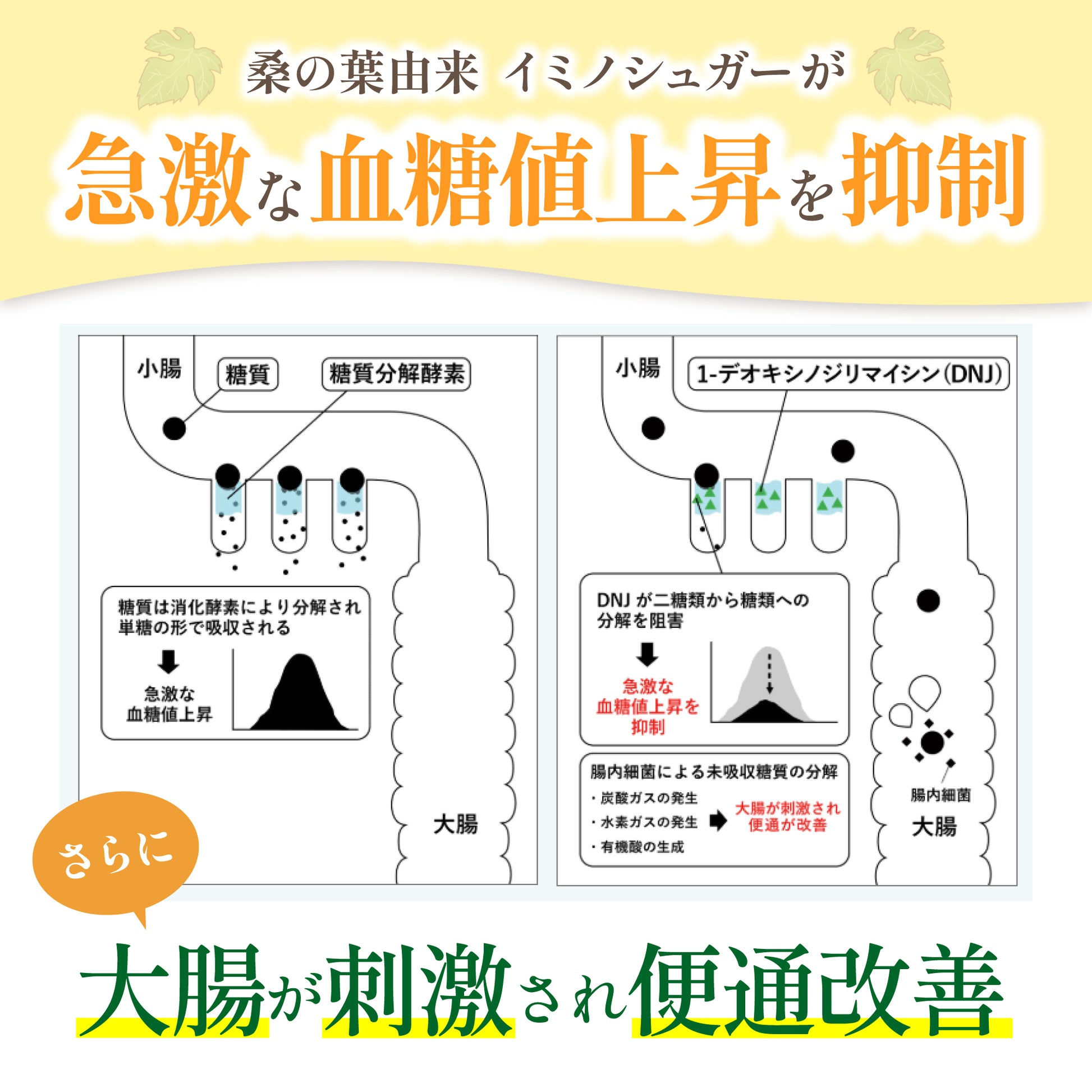 桑の葉由来 イミノシュガーが

急激な血糖値上昇を抑制

小腸

糖質

糖質分解酵素

糖質は消化酵素により分解され単糖の形で吸収される

急激な血糖値上昇

大腸

小腸

1-デオキシノジリマイシン(DNJ)

DNJ が二糖類から糖類への分解を阻害

急激な血糖値上昇を抑制

腸内細菌による未吸収糖質の分解

・炭酸ガスの発生
・水素ガスの発生
・有機酸の生成

大腸が刺激され便通が改善

腸内細菌

大腸

さらに

大腸が刺激され便通改善